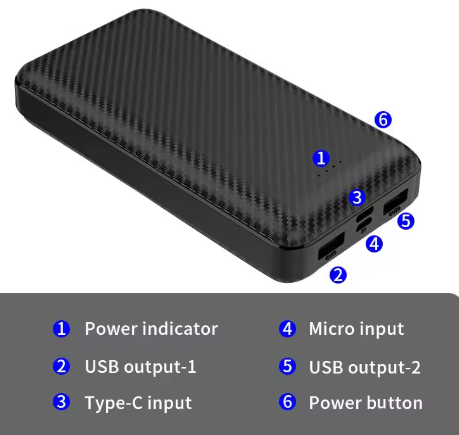 6

1

3

5

4

2

1 Power indicator

2 USB output-1

3 Type-C input

4 Micro input

5 USB output-2

6 Power button